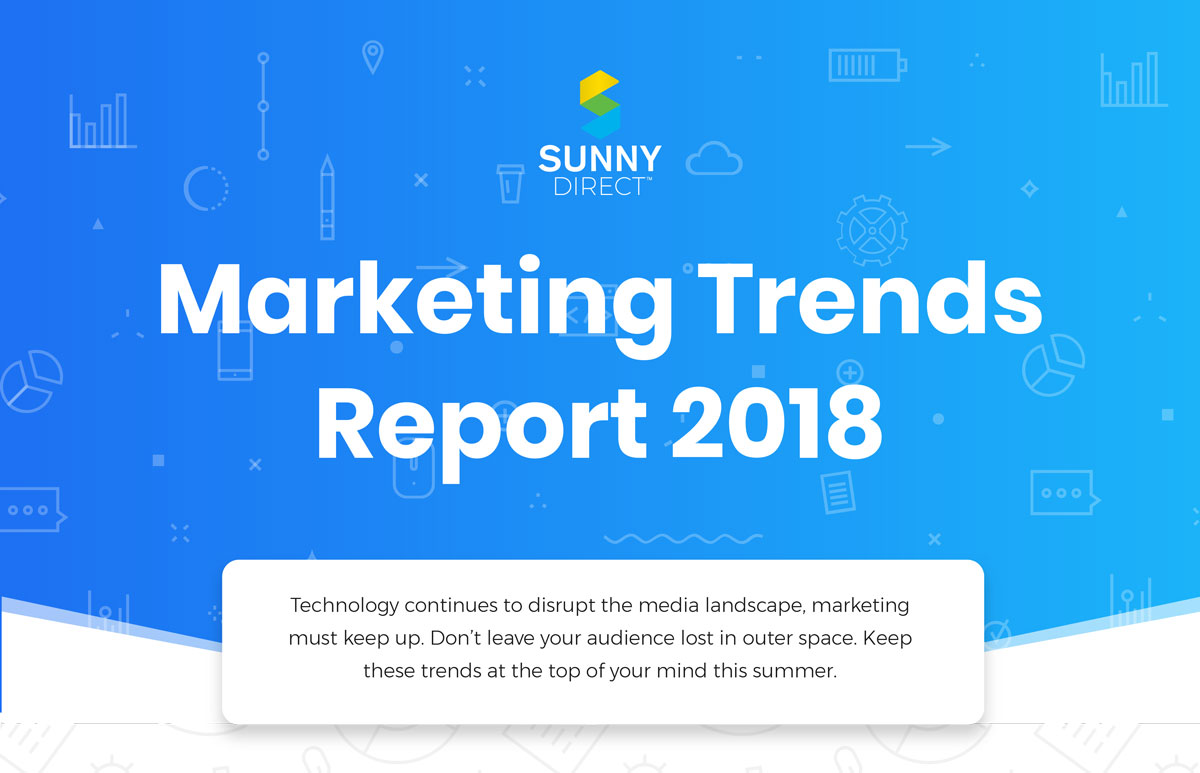 SUNNY
DIRECT™

Marketing Trends Report 2018

Technology continues to disrupt the media landscape, marketing must keep up. Don't leave your audience lost in outer space. Keep these trends at the top of your mind this summer.