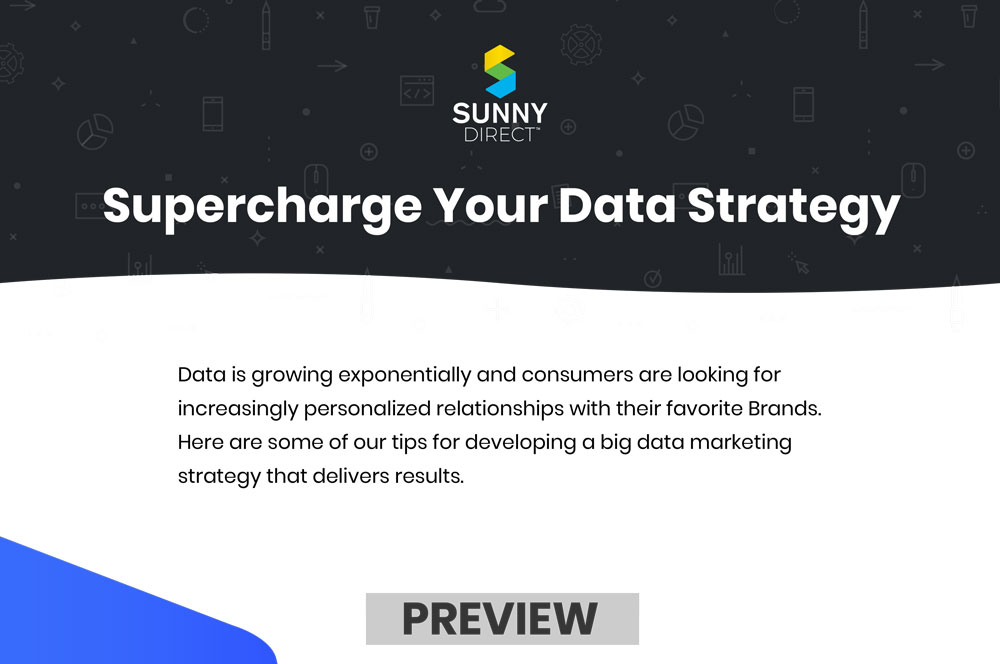 SUNNY
DIRECT™

Supercharge Your Data Strategy

Data is growing exponentially and consumers are looking for increasingly personalized relationships with their favorite Brands. Here are some of our tips for developing a big data marketing strategy that delivers results.

PREVIEW